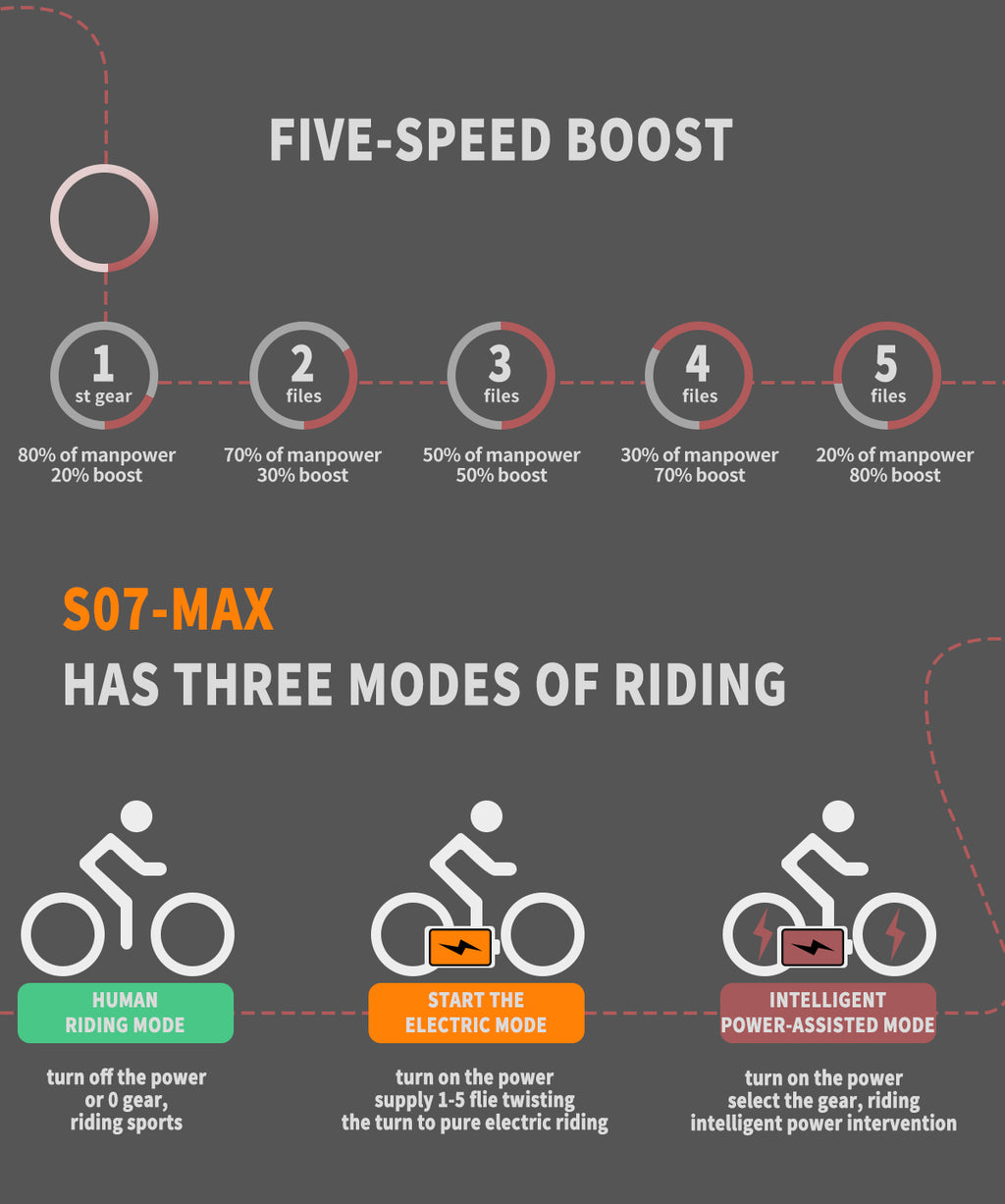 FIVE-SPEED BOOST

1 st gear
80% of manpower
20% boost

2 files
70% of manpower
30% boost

3 files
50% of manpower
50% boost

4 files
30% of manpower
70% boost

5 files
20% of manpower
80% boost

S07-MAX
HAS THREE MODES OF RIDING

HUMAN RIDING MODE
turn off the power or 0 gear, riding sports

START THE ELECTRIC MODE
turn on the power supply 1-5 flie twisting the turn to pure electric riding

INTELLIGENT POWER-ASSISTED MODE
turn on the power select the gear, riding intelligent power intervention